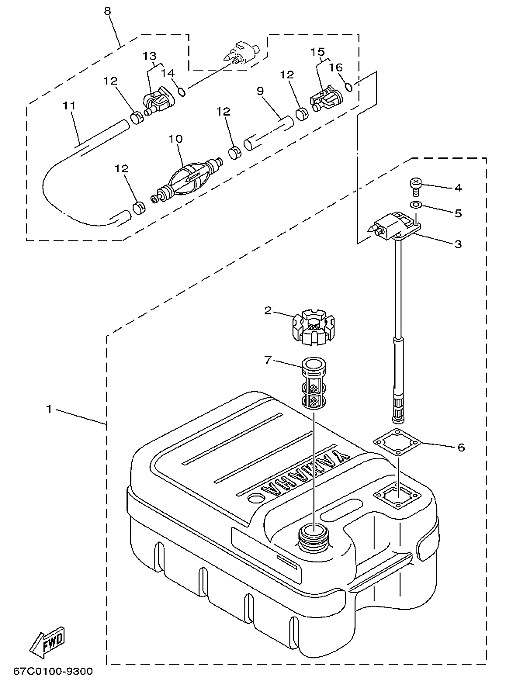 8
13
14
15
16
12
12
11
9
12
10
12
4
5
3
2
7
1
6
YAMAHA
FWD
67C0100-9300