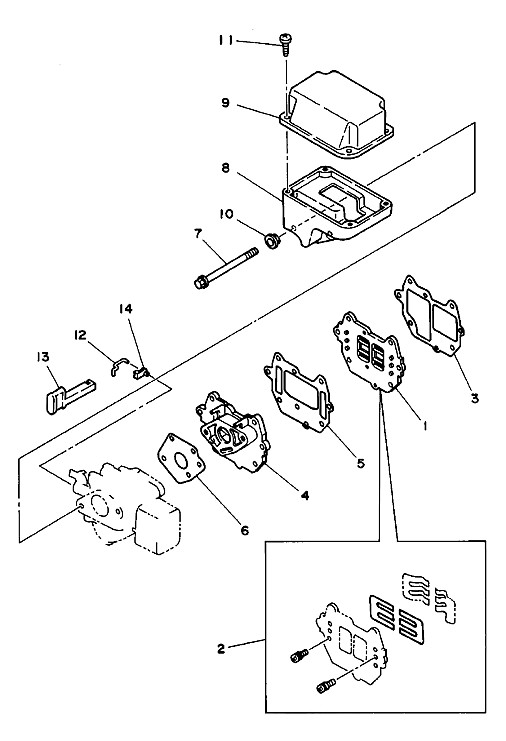 11
9
8
10
7
14
12
13
3
1
5
4
6
2