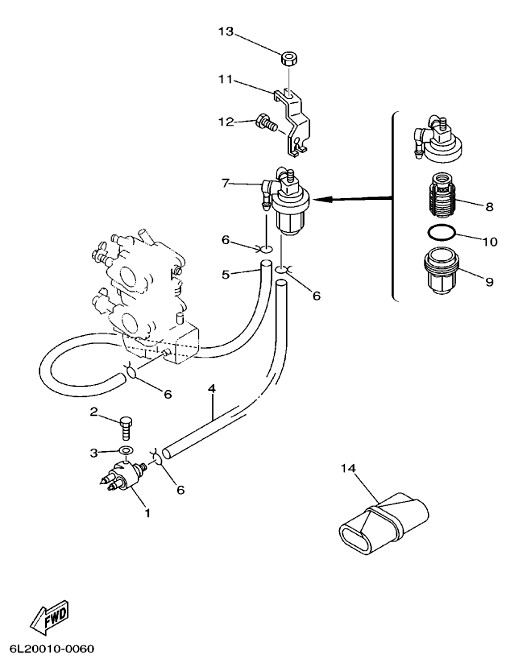 13
11
12
7
8
10
9
6
5
6
6
4
2
3
6
1
14
FWD
6L20010-0060