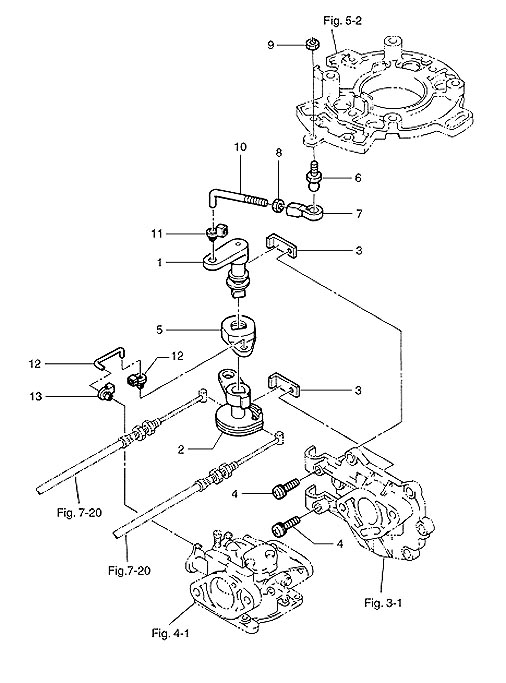 Fig. 5-2

9

10

8

6

7

11

1

3

5

12

12

13

3

2

4

4

Fig. 7-20

Fig.7-20

Fig. 3-1

Fig. 4-1