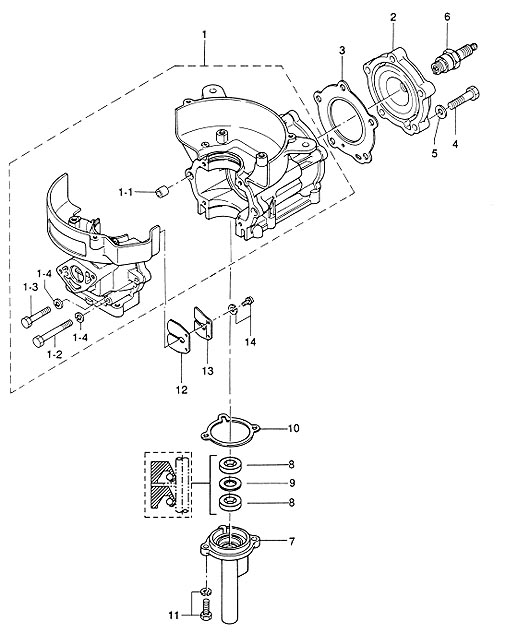 1
2
6
3
5
4
1-1
1-4
1-3
1-4
1-2
14
13
12
10
8
9
8
7
11